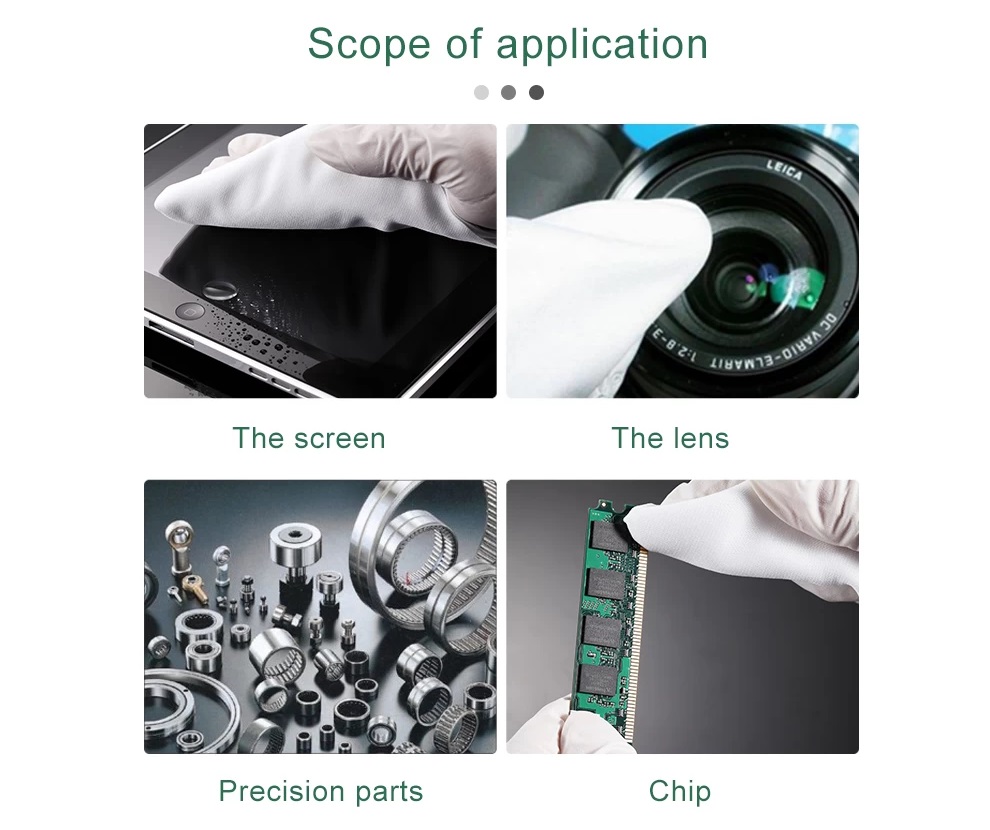 Scope of application

LEICA

DC VARIO-ELMARIT 1:2.8-3

The screen

The lens

Precision parts

Chip